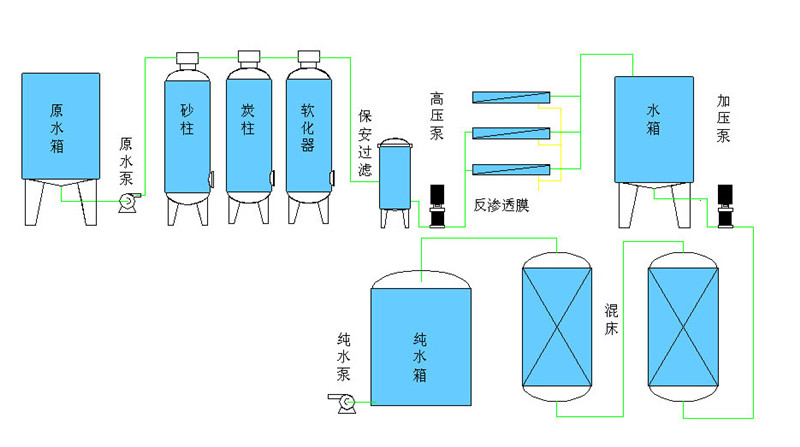 原水箱

原水泵

砂柱

炭柱

软化器

保安过滤

高压泵

反渗透膜

水箱

加压泵

纯水泵

纯水箱

混床